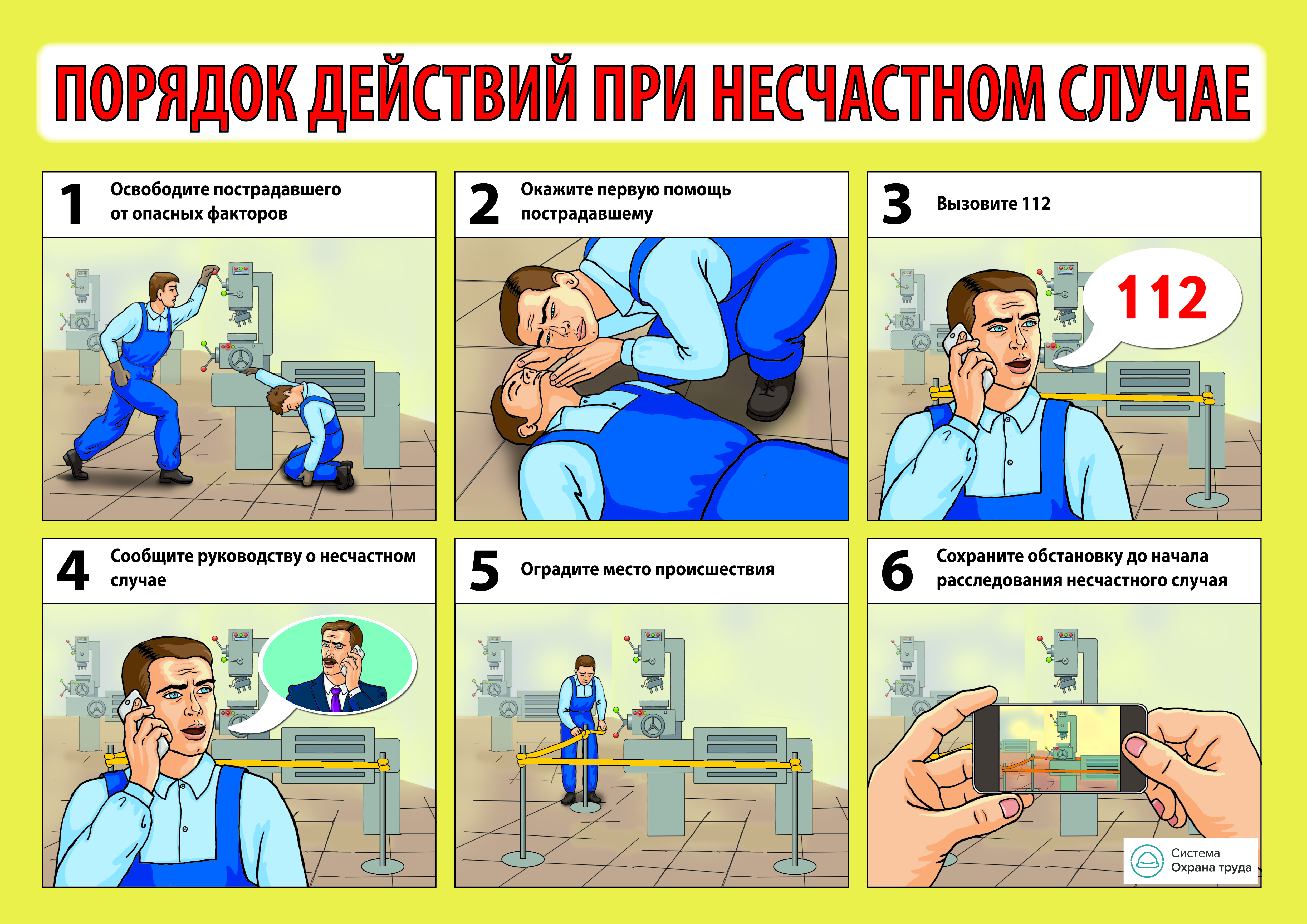 ПОРЯДОК ДЕЙСТВИЙ ПРИ НЕСЧАСТНОМ СЛУЧАЕ

1 Освободите пострадавшего от опасных факторов

2 Окажите первую помощь пострадавшему

3 Вызовите 112

112

4 Сообщите руководству о несчастном случае

5 Оградите место происшествия

6 Сохраните обстановку до начала расследования несчастного случая

Система Охрана труда